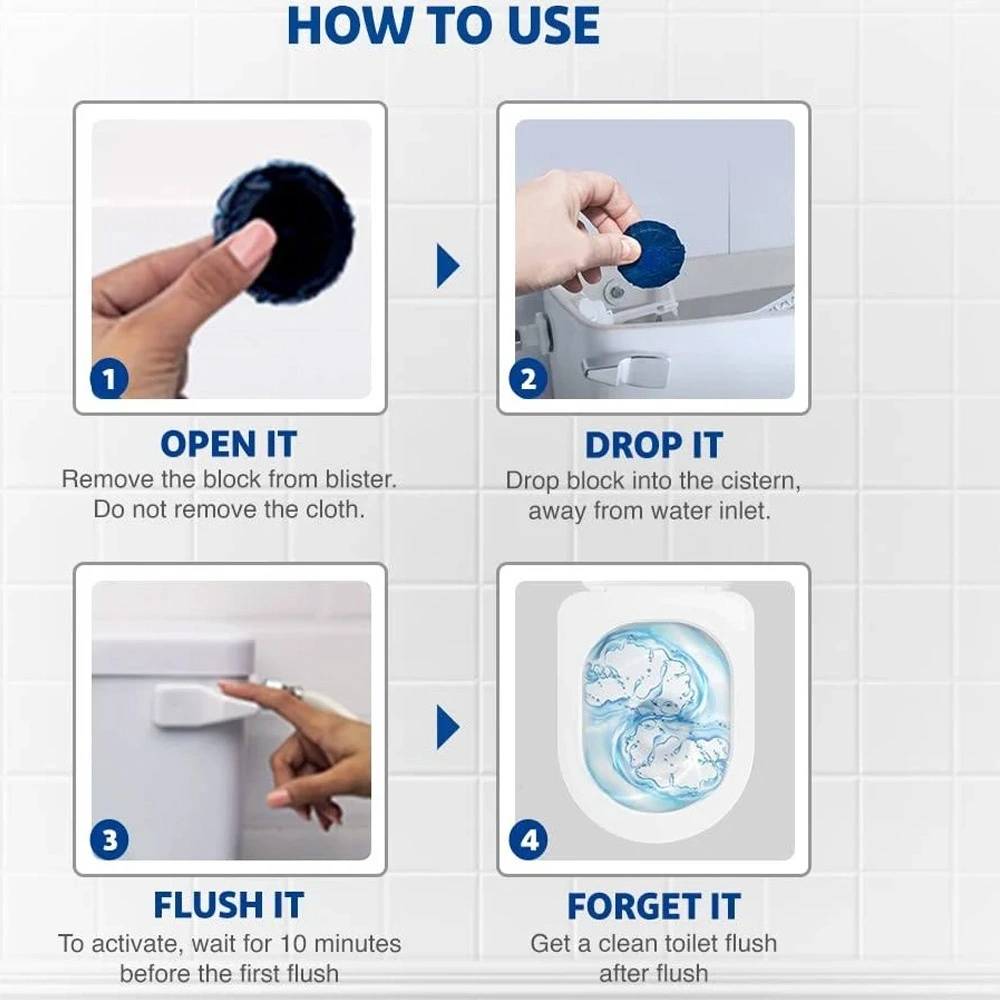 HOW TO USE

1

OPEN IT
Remove the block from blister. Do not remove the cloth.

2

DROP IT
Drop block into the cistern, away from water inlet.

3

FLUSH IT
To activate, wait for 10 minutes before the first flush

4

FORGET IT
Get a clean toilet flush after flush