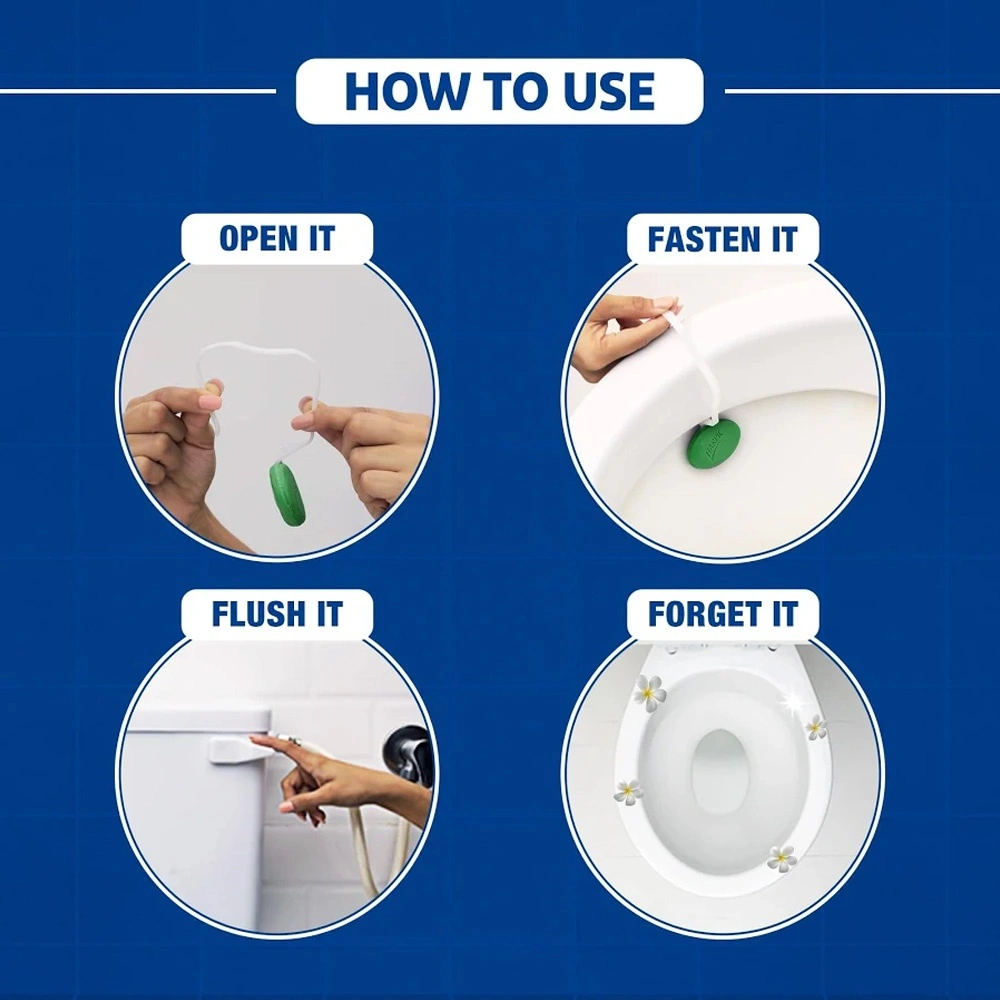 HOW TO USE

OPEN IT

FASTEN IT

FLUSH IT

FORGET IT